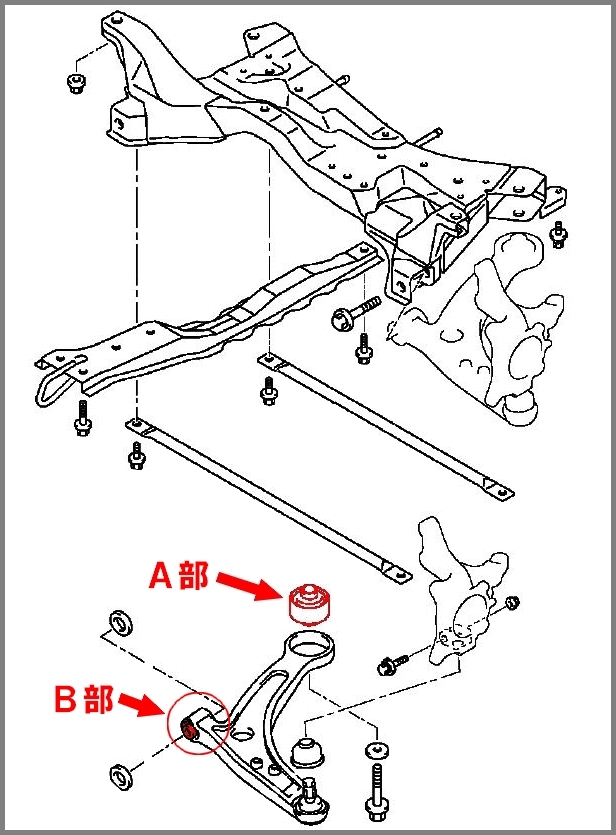 A部

B部