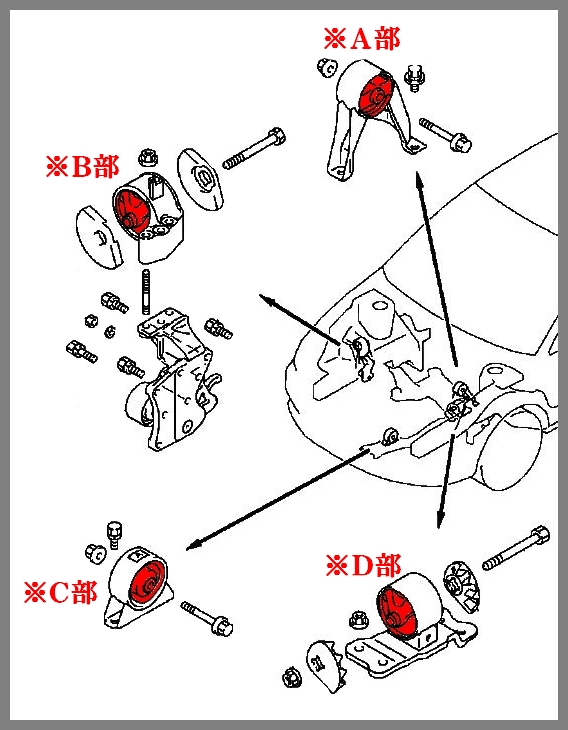 ※A部

※B部

※C部

※D部