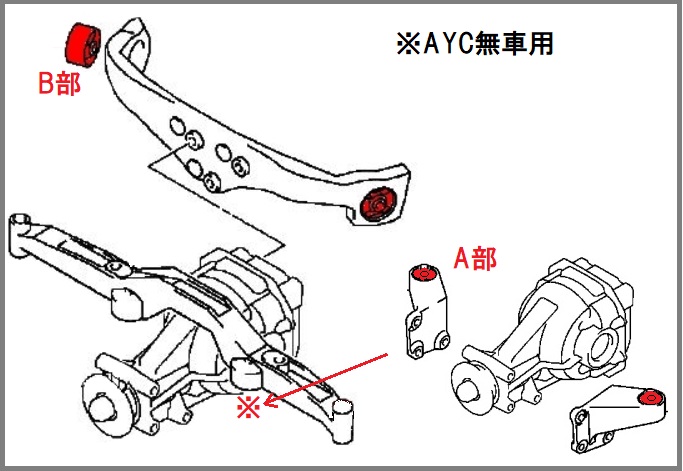 ※AYC無車用

B部

A部

※