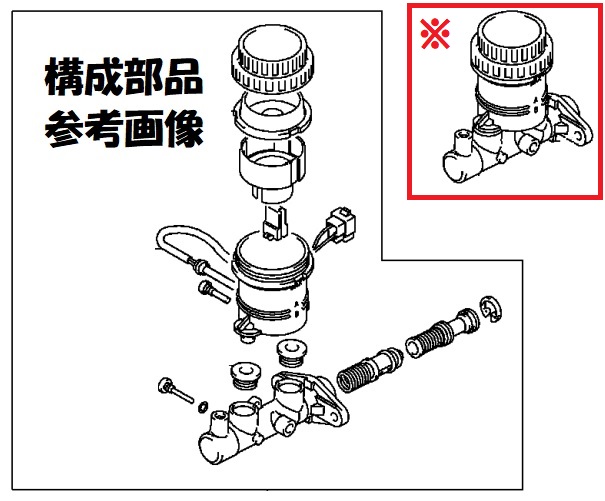 構成部品
参考画像

※

A
B

A
B